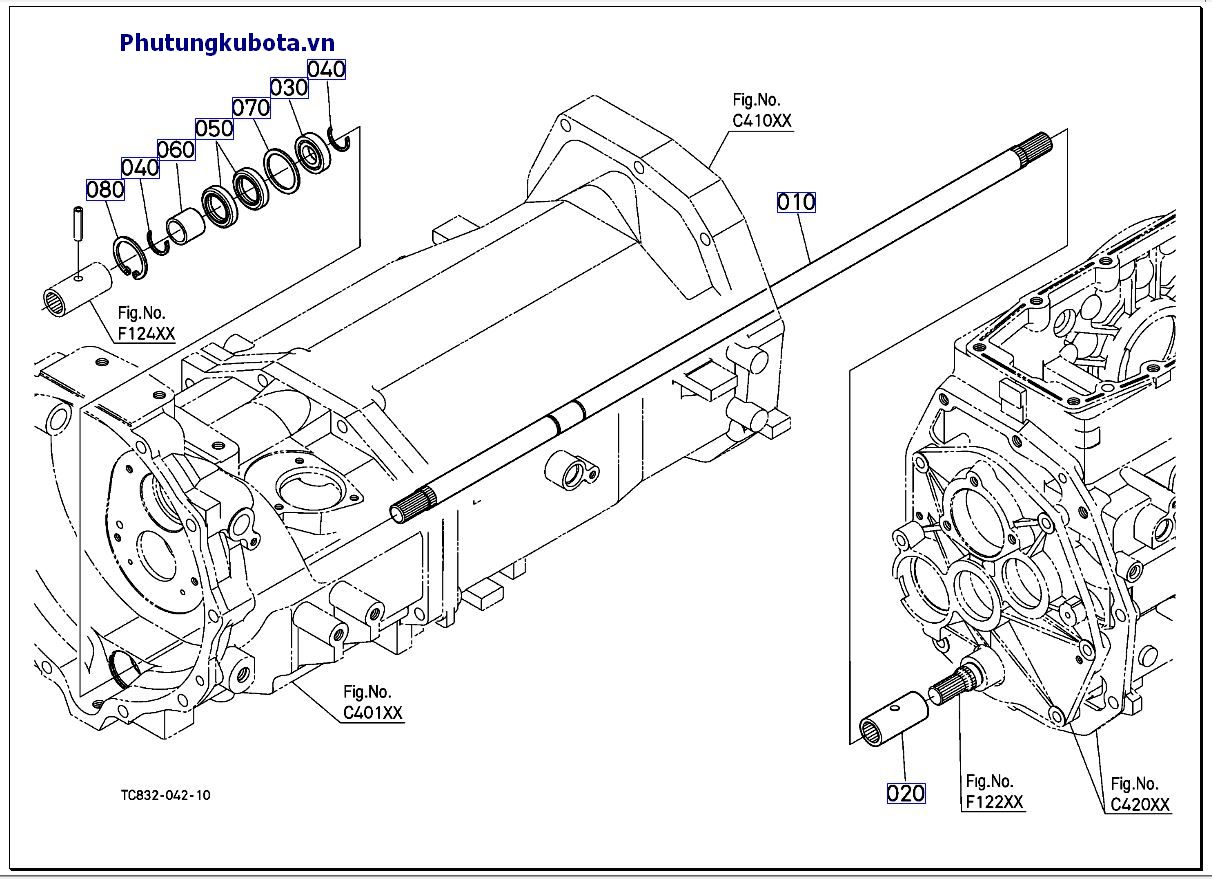 Phutungkubota.vn

040
030
070
050
060
040
080

Fig.No.
C410XX

010

Fig.No.
F124XX

Fig.No.
C401XX

TC832-042-10

020

Fig.No.
F122XX

Fig.No.
C420XX